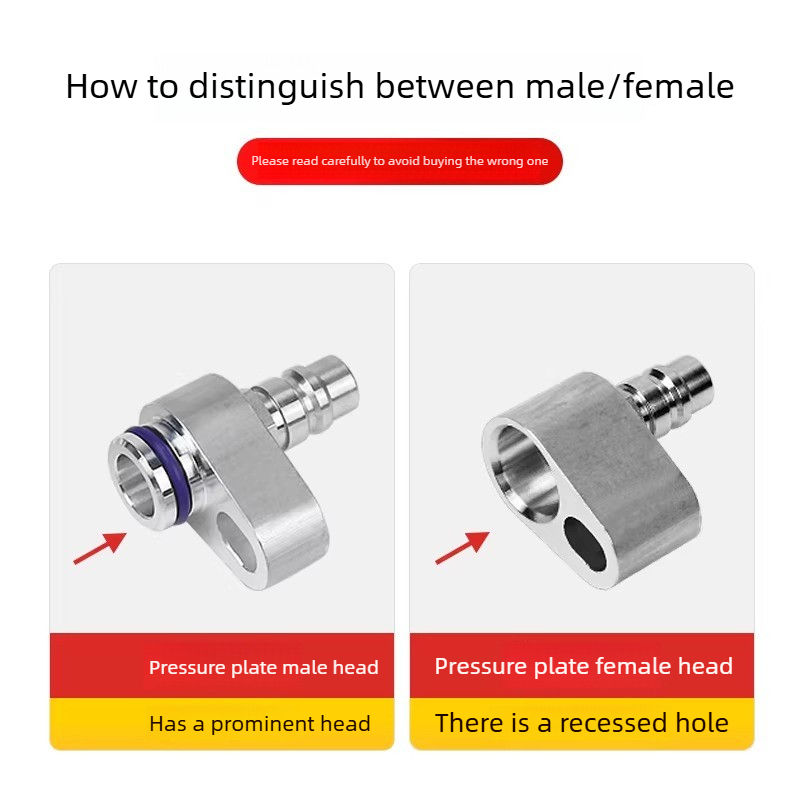 How to distinguish between male/female

Please read carefully to avoid buying the wrong one

Pressure plate male head

Has a prominent head

Pressure plate female head

There is a recessed hole